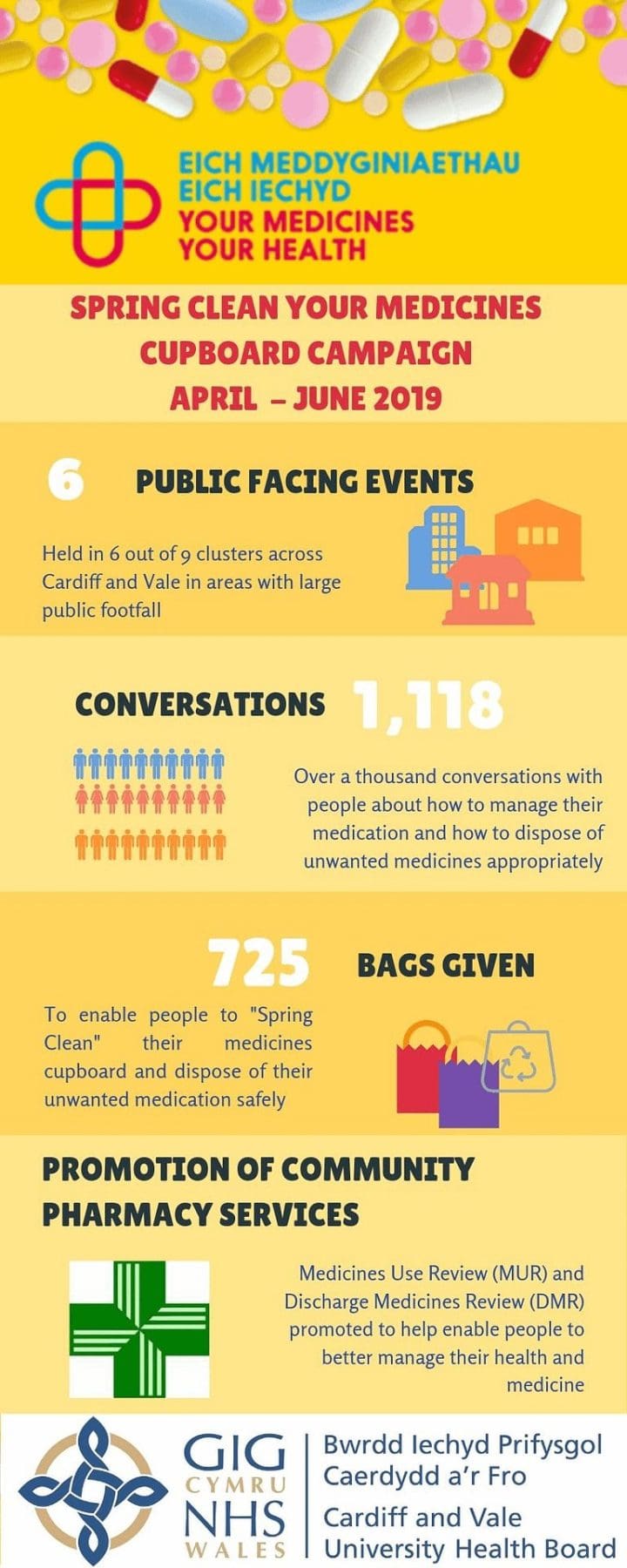 EICH MEDDYGINIAETHAU
EICH IECHYD
YOUR MEDICINES
YOUR HEALTH

SPRING CLEAN YOUR MEDICINES CUPBOARD CAMPAIGN
APRIL – JUNE 2019

6 PUBLIC FACING EVENTS

Held in 6 out of 9 clusters across Cardiff and Vale in areas with large public footfall

CONVERSATIONS 1,118

Over a thousand conversations with people about how to manage their medication and how to dispose of unwanted medicines appropriately

725 BAGS GIVEN

To enable people to "Spring Clean" their medicines cupboard and dispose of their unwanted medication safely

PROMOTION OF COMMUNITY PHARMACY SERVICES

Medicines Use Review (MUR) and Discharge Medicines Review (DMR) promoted to help enable people to better manage their health and medicine

GIG CYMRU NHS WALES
Bwrdd Iechyd Prifysgol Caerdydd a'r Fro
Cardiff and Vale University Health Board